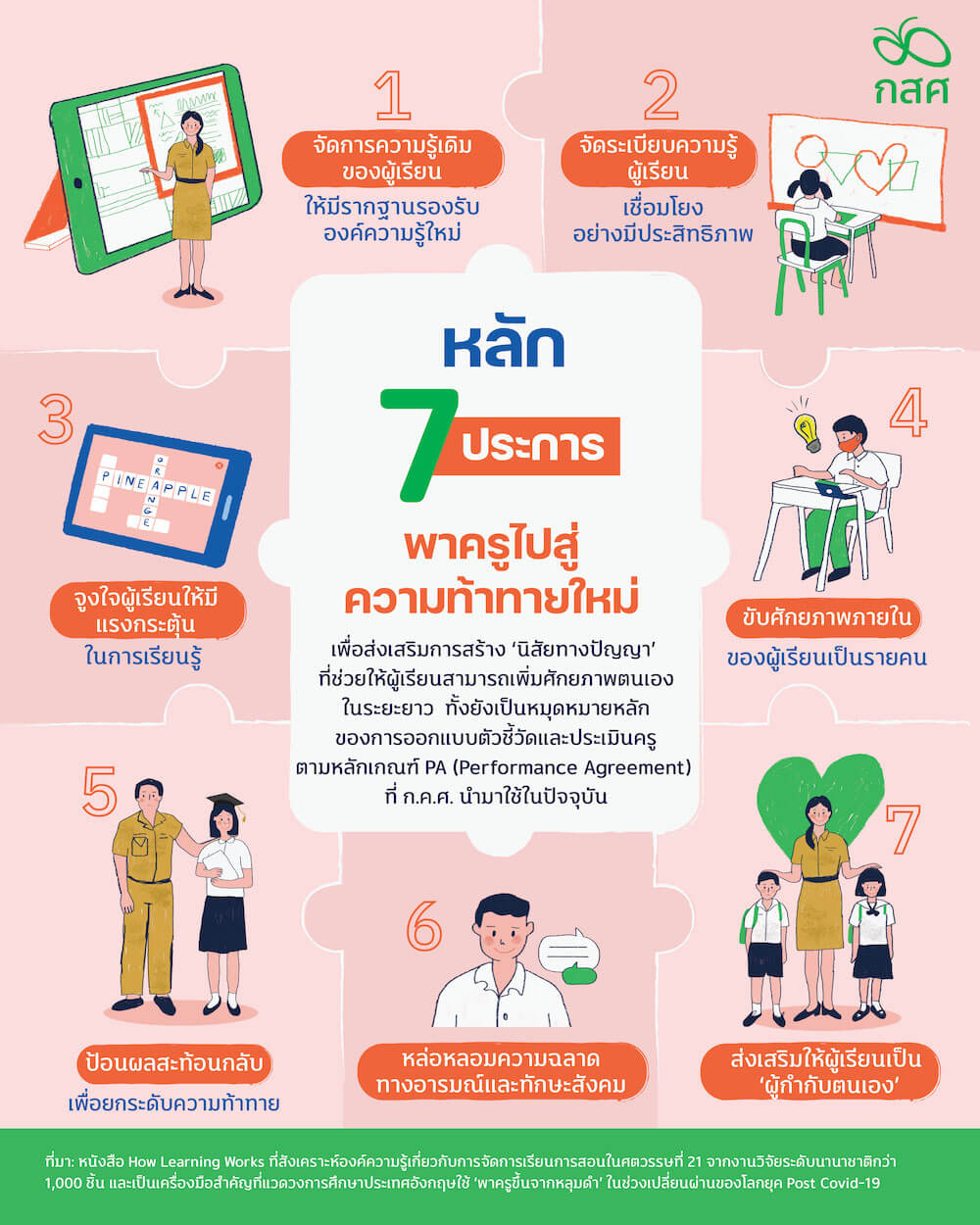 กสศ

1
จัดการความรู้เดิมของผู้เรียน
ให้มีรากฐานรองรับองค์ความรู้ใหม่

2
จัดระเบียบความรู้ผู้เรียน
เชื่อมโยงอย่างมีประสิทธิภาพ

หลัก 7 ประการ
พาครูไปสู่ความท้าทายใหม่

เพื่อส่งเสริมการสร้าง 'นิสัยทางปัญญา' ที่ช่วยให้ผู้เรียนสามารถเพิ่มศักยภาพตนเองในระยะยาว ทั้งยังเป็นหมุดหมายหลักของการออกแบบตัวชี้วัดและประเมินครูตามหลักเกณฑ์ PA (Performance Agreement) ที่ ก.ค.ศ. นำมาใช้ในปัจจุบัน

3
PINEAPPLE
ORANGE
จูงใจผู้เรียนให้มีแรงกระตุ้น
ในการเรียนรู้

4
ขับศักยภาพภายใน
ของผู้เรียนเป็นรายคน

5
ป้อนผลสะท้อนกลับ
เพื่อยกระดับความท้าทาย

6
หล่อหลอมความฉลาดทางอารมณ์และทักษะสังคม

7
ส่งเสริมให้ผู้เรียนเป็น 'ผู้กำกับตนเอง'

ที่มา: หนังสือ How Learning Works ที่สังเคราะห์องค์ความรู้เกี่ยวกับการจัดการเรียนการสอนในศตวรรษที่ 21 จากงานวิจัยระดับนานาชาติกว่า 1,000 ชิ้น และเป็นเครื่องมือสำคัญที่แวดวงการศึกษาประเทศอังกฤษใช้ 'พาครูขึ้นจากหลุมดำ' ในช่วงเปลี่ยนผ่านของโลกยุค Post Covid-19