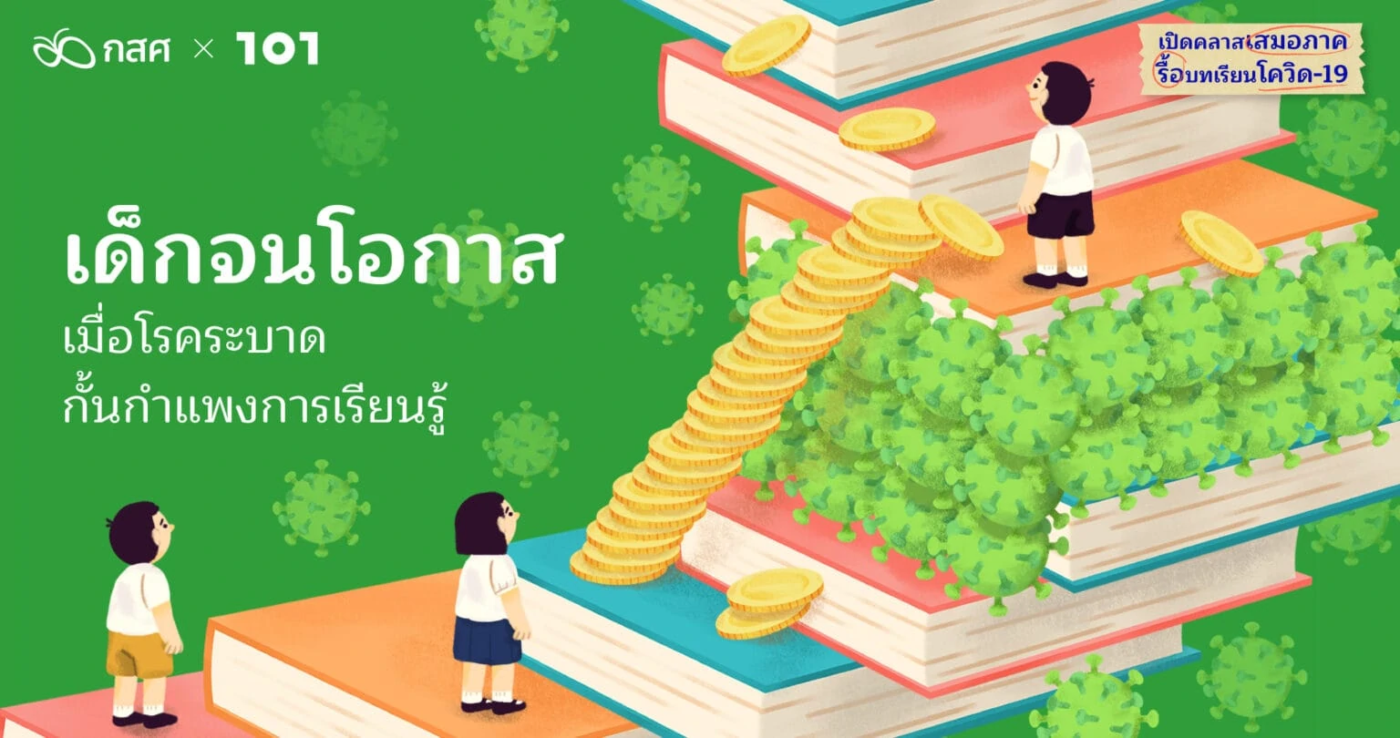 กสศ × 101

เปิดคลาสเสมอภาค
รื้อบทเรียนโควิด-19

เด็กจนโอกาส
เมื่อโรคระบาด
กั้นกำแพงการเรียนรู้