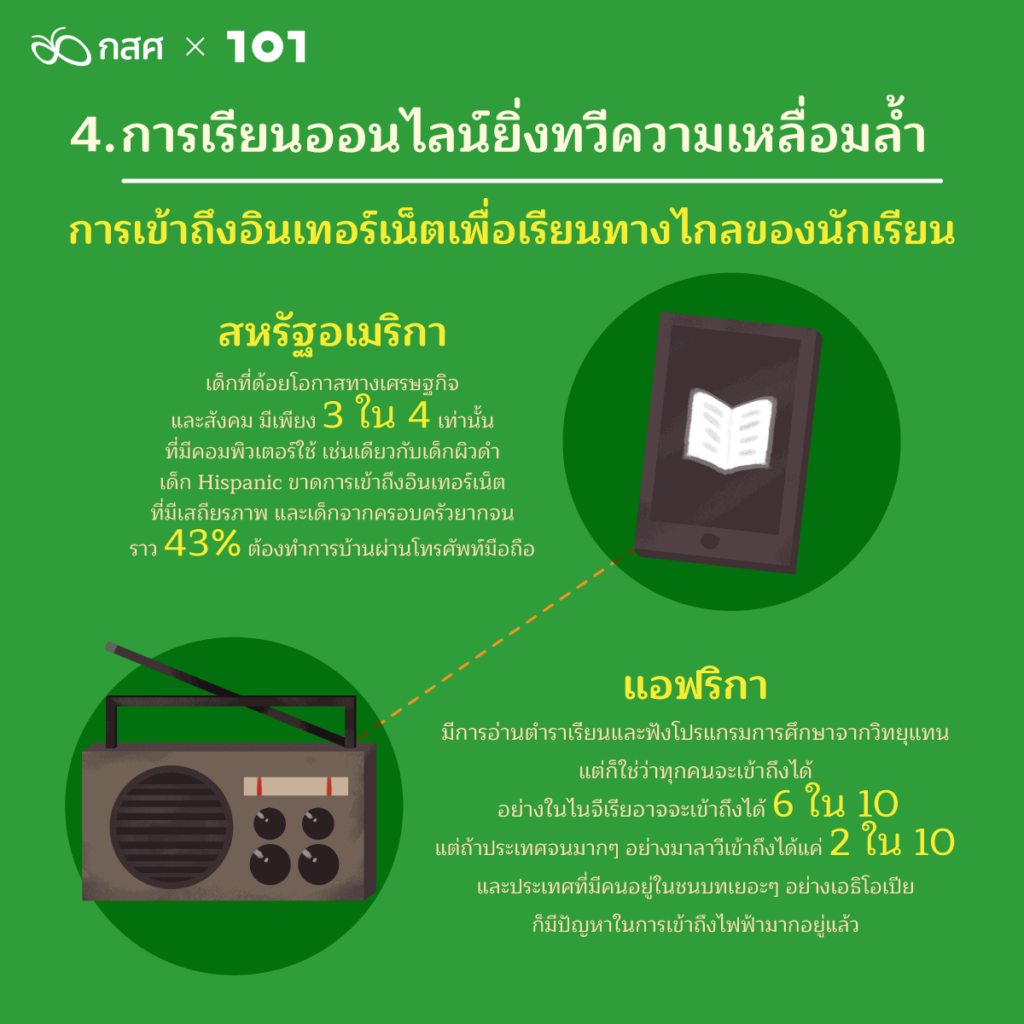 กสศ × 101

4.การเรียนออนไลน์ยิ่งทวีความเหลื่อมล้ำ

การเข้าถึงอินเทอร์เน็ตเพื่อเรียนทางไกลของนักเรียน

สหรัฐอเมริกา

เด็กที่ด้อยโอกาสทางเศรษฐกิจ และสังคม มีเพียง 3 ใน 4 เท่านั้น ที่มีคอมพิวเตอร์ใช้ เช่นเดียวกับเด็กผิวดำ เด็ก Hispanic ขาดการเข้าถึงอินเทอร์เน็ต ที่มีเสถียรภาพ และเด็กจากครอบครัวยากจน ราว 43% ต้องทำการบ้านผ่านโทรศัพท์มือถือ

แอฟริกา

มีการอ่านตำราเรียนและฟังโปรแกรมการศึกษาจากวิทยุแทน แต่ก็ใช่ว่าทุกคนจะเข้าถึงได้ อย่างในไนจีเรียอาจจะเข้าถึงได้ 6 ใน 10 แต่ถ้าประเทศจนมากๆ อย่างมาลาวีเข้าถึงได้แค่ 2 ใน 10 และประเทศที่มีคนอยู่ในชนบทเยอะๆ อย่างเอธิโอเปีย ก็มีปัญหาในการเข้าถึงไฟฟ้ามากอยู่แล้ว