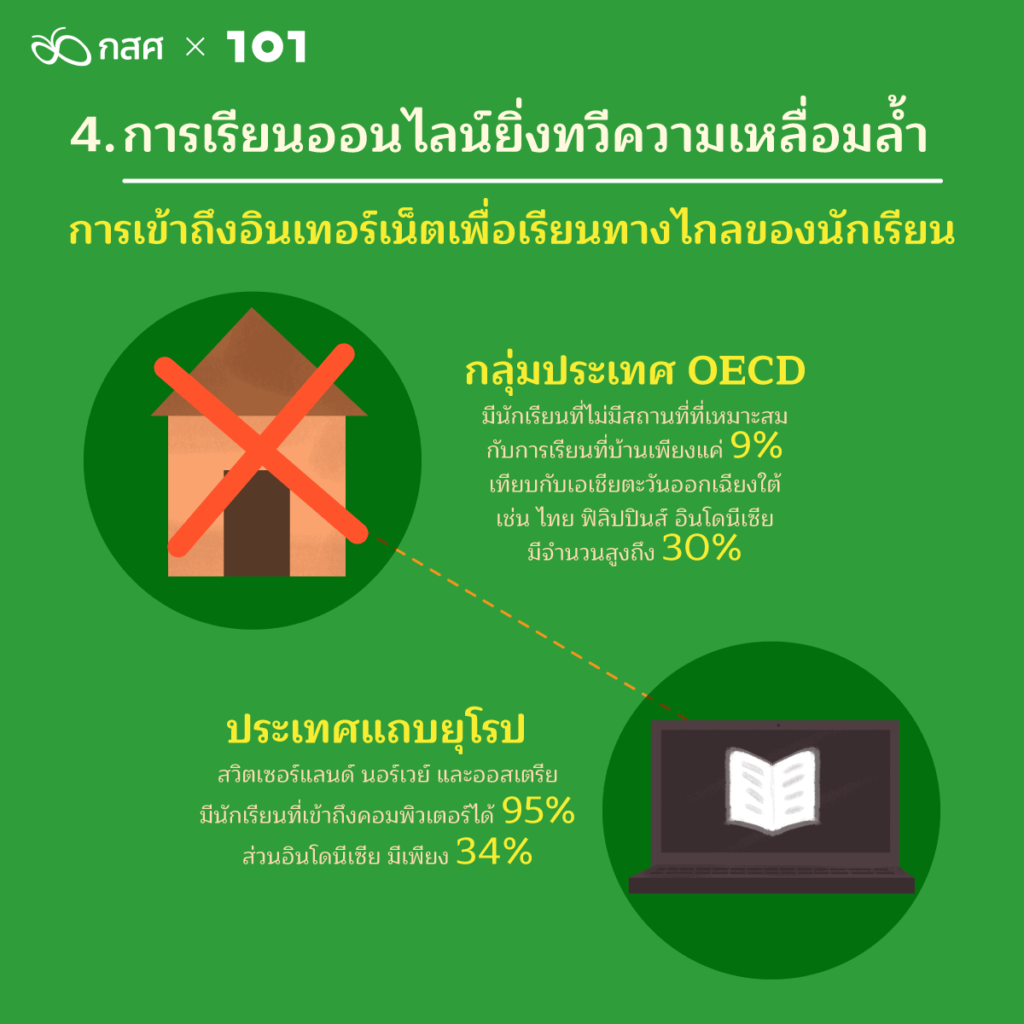 กสศ × 101

4. การเรียนออนไลน์ยิ่งทวีความเหลื่อมล้ำ

การเข้าถึงอินเทอร์เน็ตเพื่อเรียนทางไกลของนักเรียน

กลุ่มประเทศ OECD
มีนักเรียนที่ไม่มีสถานที่ที่เหมาะสมกับการเรียนที่บ้านเพียงแค่ 9% เทียบกับเอเชียตะวันออกเฉียงใต้ เช่น ไทย ฟิลิปปินส์ อินโดนีเซีย มีจำนวนสูงถึง 30%

ประเทศแถบยุโรป
สวิตเซอร์แลนด์ นอร์เวย์ และออสเตรีย มีนักเรียนที่เข้าถึงคอมพิวเตอร์ได้ 95% ส่วนอินโดนีเซีย มีเพียง 34%