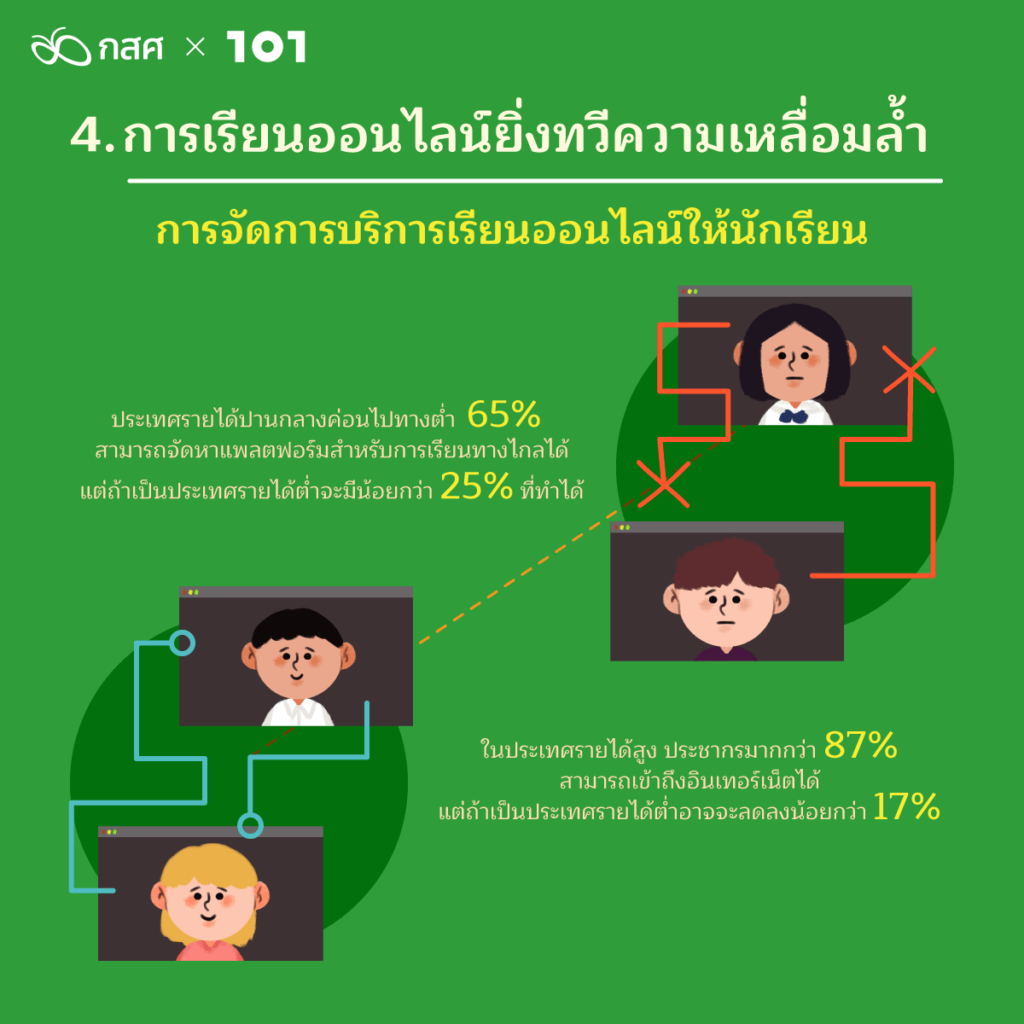 กสศ × 101

4. การเรียนออนไลน์ยิ่งทวีความเหลื่อมล้ำ

การจัดการบริการเรียนออนไลน์ให้นักเรียน

ประเทศรายได้ปานกลางค่อนไปทางต่ำ 65% สามารถจัดหาแพลตฟอร์มสำหรับการเรียนทางไกลได้ แต่ถ้าเป็นประเทศรายได้ต่ำจะมีน้อยกว่า 25% ที่ทำได้

ในประเทศรายได้สูง ประชากรมากกว่า 87% สามารถเข้าถึงอินเทอร์เน็ตได้ แต่ถ้าเป็นประเทศรายได้ต่ำอาจจะลดลงน้อยกว่า 17%