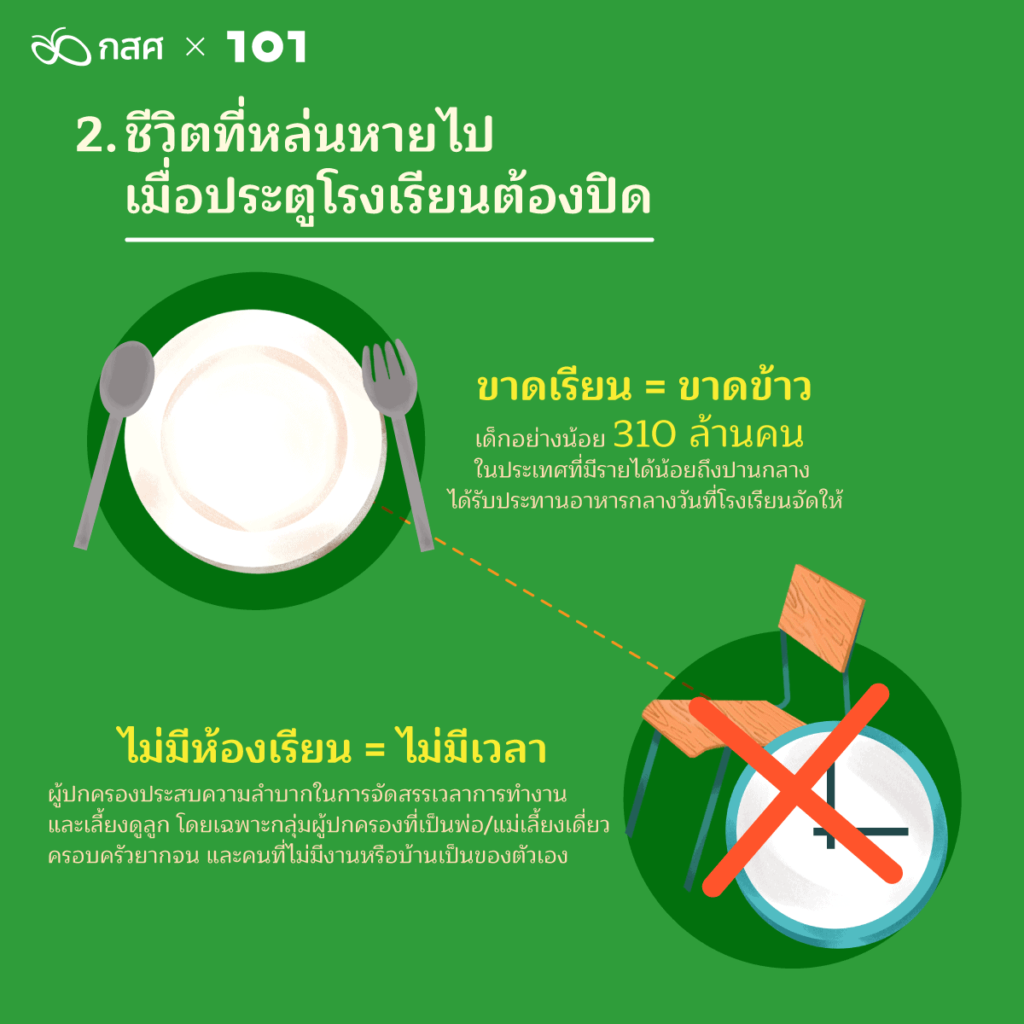 กสศ × 101

2. ชีวิตที่หล่นหายไป
เมื่อประตูโรงเรียนต้องปิด

ขาดเรียน = ขาดข้าว
เด็กอย่างน้อย 310 ล้านคน
ในประเทศที่มีรายได้น้อยถึงปานกลาง
ได้รับประทานอาหารกลางวันที่โรงเรียนจัดให้

ไม่มีห้องเรียน = ไม่มีเวลา
ผู้ปกครองประสบความลำบากในการจัดสรรเวลาการทำงาน และเลี้ยงดูลูก โดยเฉพาะกลุ่มผู้ปกครองที่เป็นพ่อ/แม่เลี้ยงเดี่ยว ครอบครัวยากจน และคนที่ไม่มีงานหรือบ้านเป็นของตัวเอง