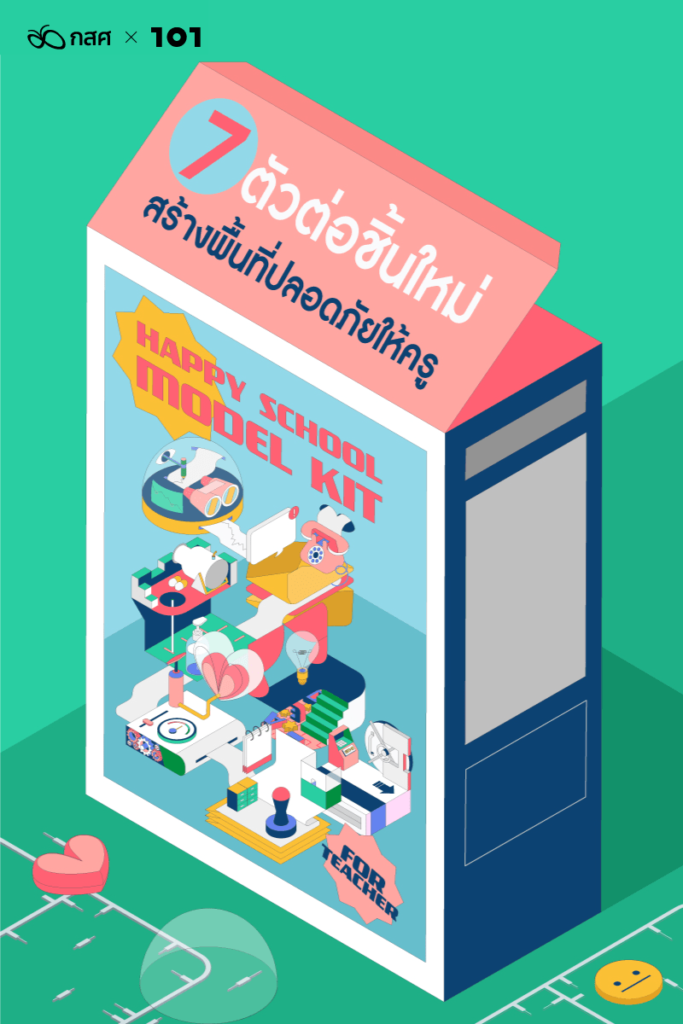 กสศ × 101

7 ตัวต่อชิ้นใหม่ สร้างพื้นที่ปลอดภัยให้ครู

HAPPY SCHOOL MODEL KIT

FOR TEACHER