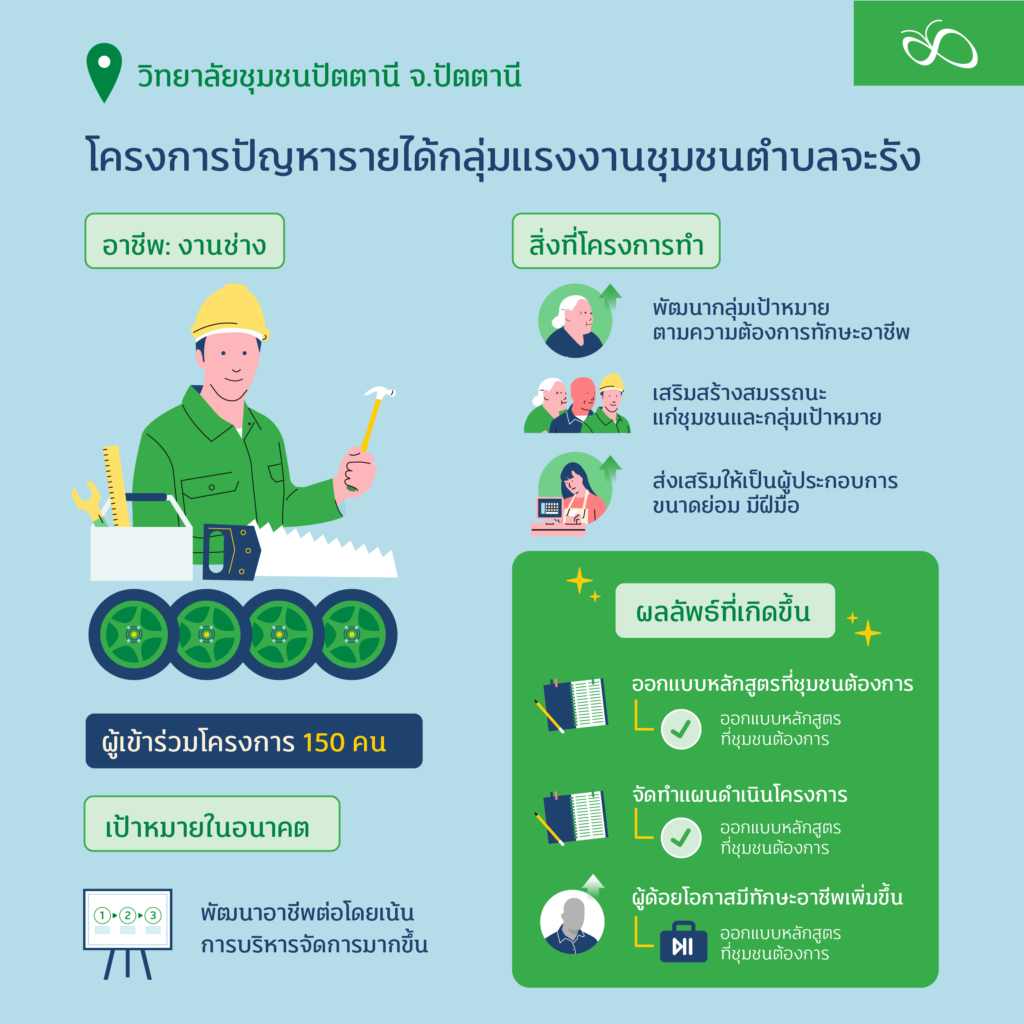 วิทยาลัยชุมชนปัตตานี จ.ปัตตานี

โครงการปัญหารายได้กลุ่มแรงงานชุมชนตำบลจะรัง

อาชีพ: งานช่าง

ผู้เข้าร่วมโครงการ 150 คน

เป้าหมายในอนาคต

1 2 3

พัฒนาอาชีพต่อโดยเน้นการบริหารจัดการมากขึ้น

สิ่งที่โครงการทำ

พัฒนากลุ่มเป้าหมายตามความต้องการทักษะอาชีพ

เสริมสร้างสมรรถนะแก่ชุมชนและกลุ่มเป้าหมาย

ส่งเสริมให้เป็นผู้ประกอบการขนาดย่อม มีฝีมือ

ผลลัพธ์ที่เกิดขึ้น

ออกแบบหลักสูตรที่ชุมชนต้องการ

ออกแบบหลักสูตรที่ชุมชนต้องการ

จัดทำแผนดำเนินโครงการ

ออกแบบหลักสูตรที่ชุมชนต้องการ

ผู้ด้อยโอกาสมีทักษะอาชีพเพิ่มขึ้น

ออกแบบหลักสูตรที่ชุมชนต้องการ