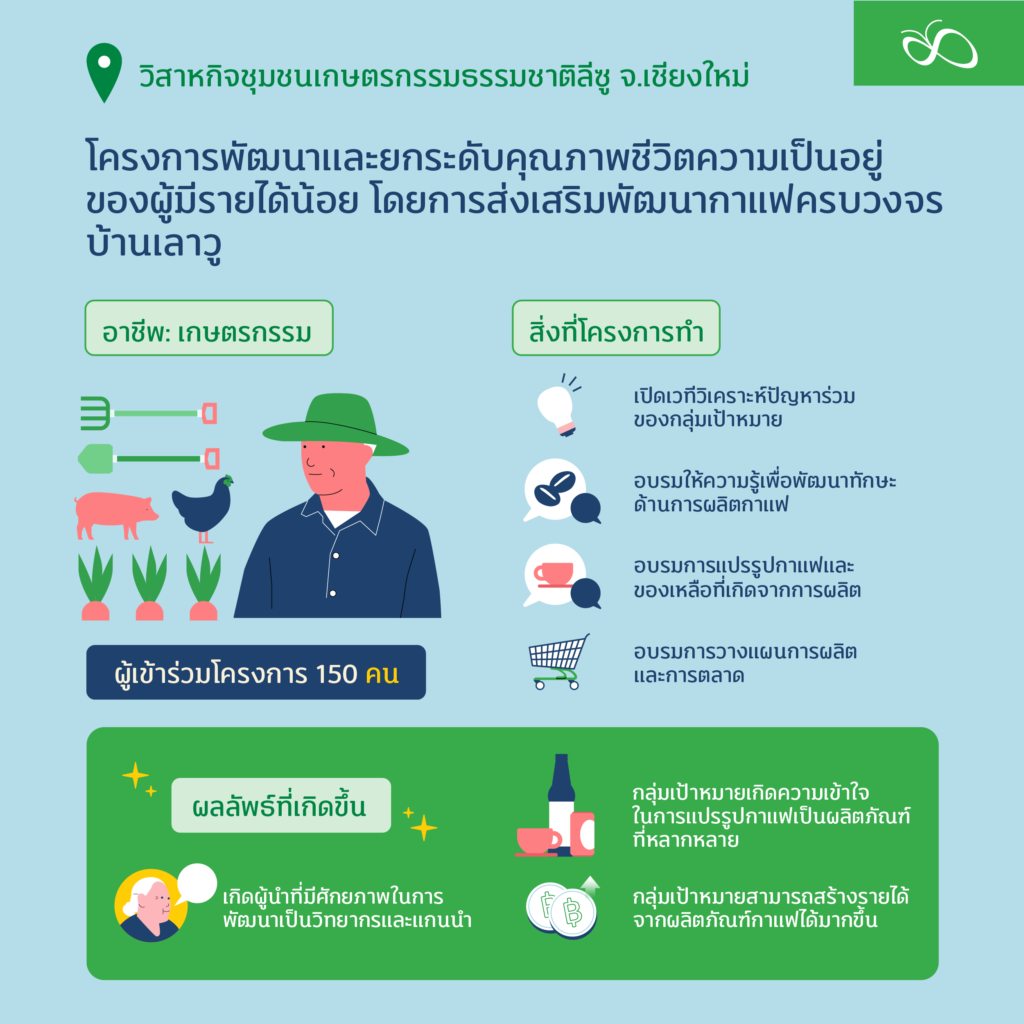 วิสาหกิจชุมชนเกษตรกรรมธรรมชาติลีซู จ.เชียงใหม่

โครงการพัฒนาและยกระดับคุณภาพชีวิตความเป็นอยู่ของผู้มีรายได้น้อย โดยการส่งเสริมพัฒนากาแฟครบวงจร บ้านเลาวู

อาชีพ: เกษตรกรรม

ผู้เข้าร่วมโครงการ 150 คน

สิ่งที่โครงการทำ

เปิดเวทีวิเคราะห์ปัญหาร่วมของกลุ่มเป้าหมาย

อบรมให้ความรู้เพื่อพัฒนาทักษะด้านการผลิตกาแฟ

อบรมการแปรรูปกาแฟและของเหลือที่เกิดจากการผลิต

อบรมการวางแผนการผลิตและการตลาด

ผลลัพธ์ที่เกิดขึ้น

เกิดผู้นำที่มีศักยภาพในการพัฒนาเป็นวิทยากรและแกนนำ

กลุ่มเป้าหมายเกิดความเข้าใจในการแปรรูปกาแฟเป็นผลิตภัณฑ์ที่หลากหลาย

กลุ่มเป้าหมายสามารถสร้างรายได้จากผลิตภัณฑ์กาแฟได้มากขึ้น