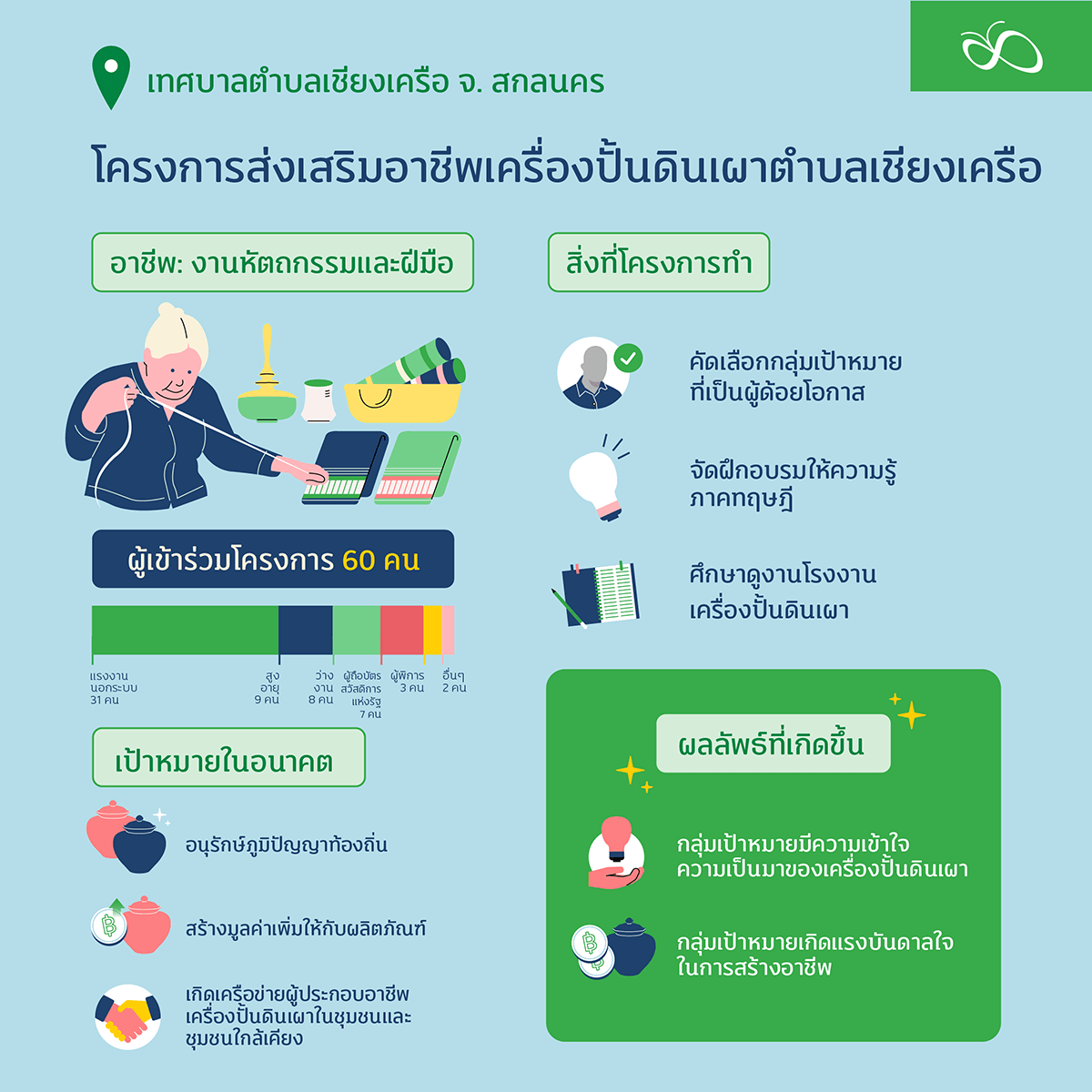 เทศบาลตำบลเชียงเครือ จ. สกลนคร

โครงการส่งเสริมอาชีพเครื่องปั้นดินเผาตำบลเชียงเครือ

อาชีพ: งานหัตถกรรมและฝีมือ

ผู้เข้าร่วมโครงการ 60 คน

แรงงานนอกระบบ 31 คน

สูงอายุ 9 คน

ว่างงาน 8 คน

ผู้ถือบัตรสวัสดิการแห่งรัฐ 7 คน

ผู้พิการ 3 คน

อื่นๆ 2 คน

เป้าหมายในอนาคต

อนุรักษ์ภูมิปัญญาท้องถิ่น

สร้างมูลค่าเพิ่มให้กับผลิตภัณฑ์

เกิดเครือข่ายผู้ประกอบอาชีพเครื่องปั้นดินเผาในชุมชนและชุมชนใกล้เคียง

สิ่งที่โครงการทำ

คัดเลือกกลุ่มเป้าหมายที่เป็นผู้ด้อยโอกาส

จัดฝึกอบรมให้ความรู้ภาคทฤษฎี

ศึกษาดูงานโรงงานเครื่องปั้นดินเผา

ผลลัพธ์ที่เกิดขึ้น

กลุ่มเป้าหมายมีความเข้าใจความเป็นมาของเครื่องปั้นดินเผา

กลุ่มเป้าหมายเกิดแรงบันดาลใจในการสร้างอาชีพ