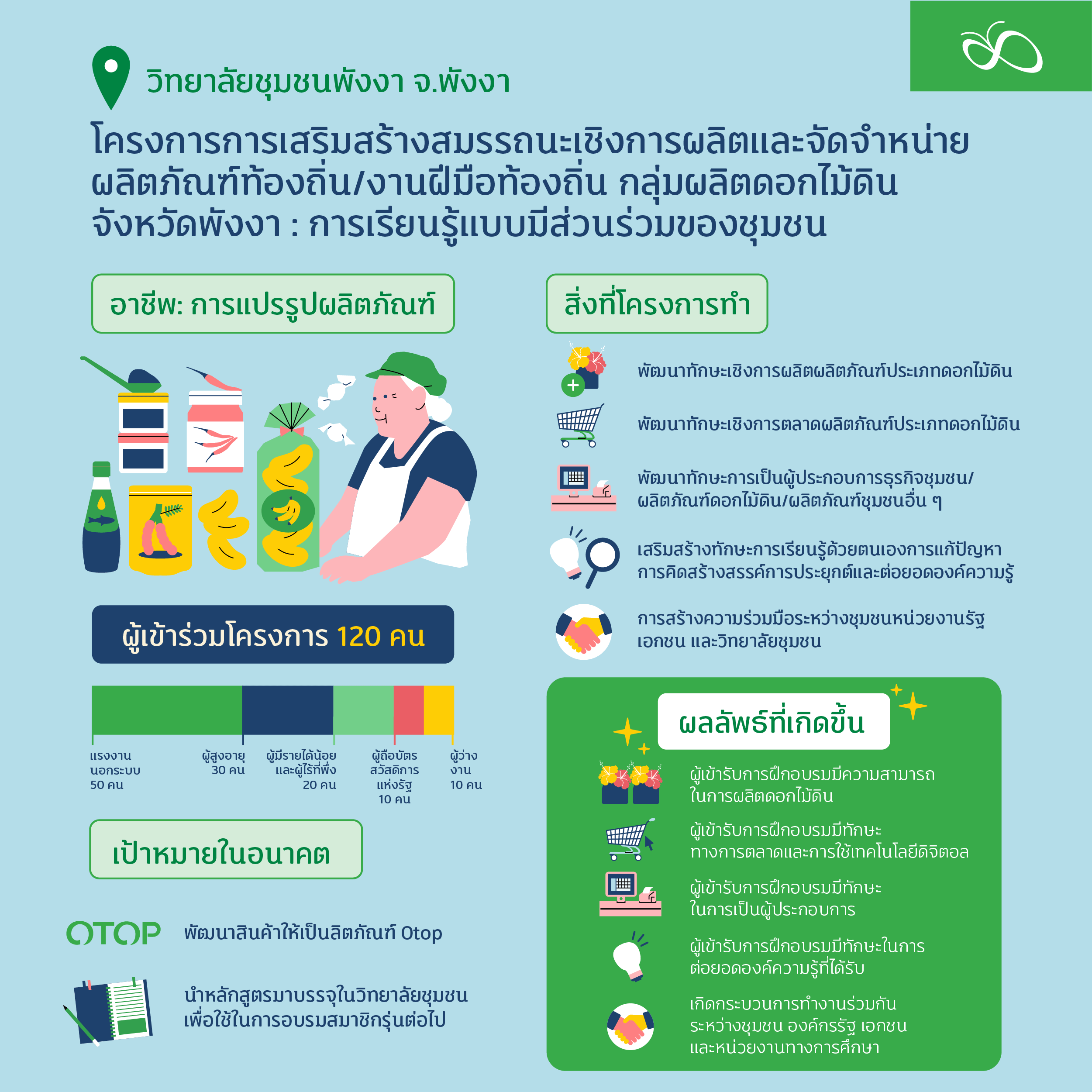 วิทยาลัยชุมชนพังงา จ.พังงา

โครงการการเสริมสร้างสมรรถนะเชิงการผลิตและจัดจำหน่ายผลิตภัณฑ์ท้องถิ่น/งานฝีมือท้องถิ่น กลุ่มผลิตดอกไม้ดิน จังหวัดพังงา : การเรียนรู้แบบมีส่วนร่วมของชุมชน

อาชีพ: การแปรรูปผลิตภัณฑ์

ผู้เข้าร่วมโครงการ 120 คน

แรงงานนอกระบบ 50 คน

ผู้สูงอายุ 30 คน

ผู้มีรายได้น้อยและผู้ไร้ที่พึ่ง 20 คน

ผู้ถือบัตรสวัสดิการแห่งรัฐ 10 คน

ผู้ว่างงาน 10 คน

เป้าหมายในอนาคต

OTOP

พัฒนาสินค้าให้เป็นลิตภัณฑ์ Otop

นำหลักสูตรมาบรรจุในวิทยาลัยชุมชนเพื่อใช้ในการอบรมสมาชิกรุ่นต่อไป

สิ่งที่โครงการทำ

พัฒนาทักษะเชิงการผลิตผลิตภัณฑ์ประเภทดอกไม้ดิน

พัฒนาทักษะเชิงการตลาดผลิตภัณฑ์ประเภทดอกไม้ดิน

พัฒนาทักษะการเป็นผู้ประกอบการธุรกิจชุมชน/ผลิตภัณฑ์ดอกไม้ดิน/ผลิตภัณฑ์ชุมชนอื่น ๆ

เสริมสร้างทักษะการเรียนรู้ด้วยตนเองการแก้ปัญหาการคิดสร้างสรรค์การประยุกต์และต่อยอดองค์ความรู้

การสร้างความร่วมมือระหว่างชุมชนหน่วยงานรัฐ เอกชน และวิทยาลัยชุมชน

ผลลัพธ์ที่เกิดขึ้น

ผู้เข้ารับการฝึกอบรมมีความสามารถในการผลิตดอกไม้ดิน

ผู้เข้ารับการฝึกอบรมมีทักษะทางการตลาดและการใช้เทคโนโลยีดิจิตอล

ผู้เข้ารับการฝึกอบรมมีทักษะในการเป็นผู้ประกอบการ

ผู้เข้ารับการฝึกอบรมมีทักษะในการต่อยอดองค์ความรู้ที่ได้รับ

เกิดกระบวนการทำงานร่วมกันระหว่างชุมชน องค์กรรัฐ เอกชน และหน่วยงานทางการศึกษา