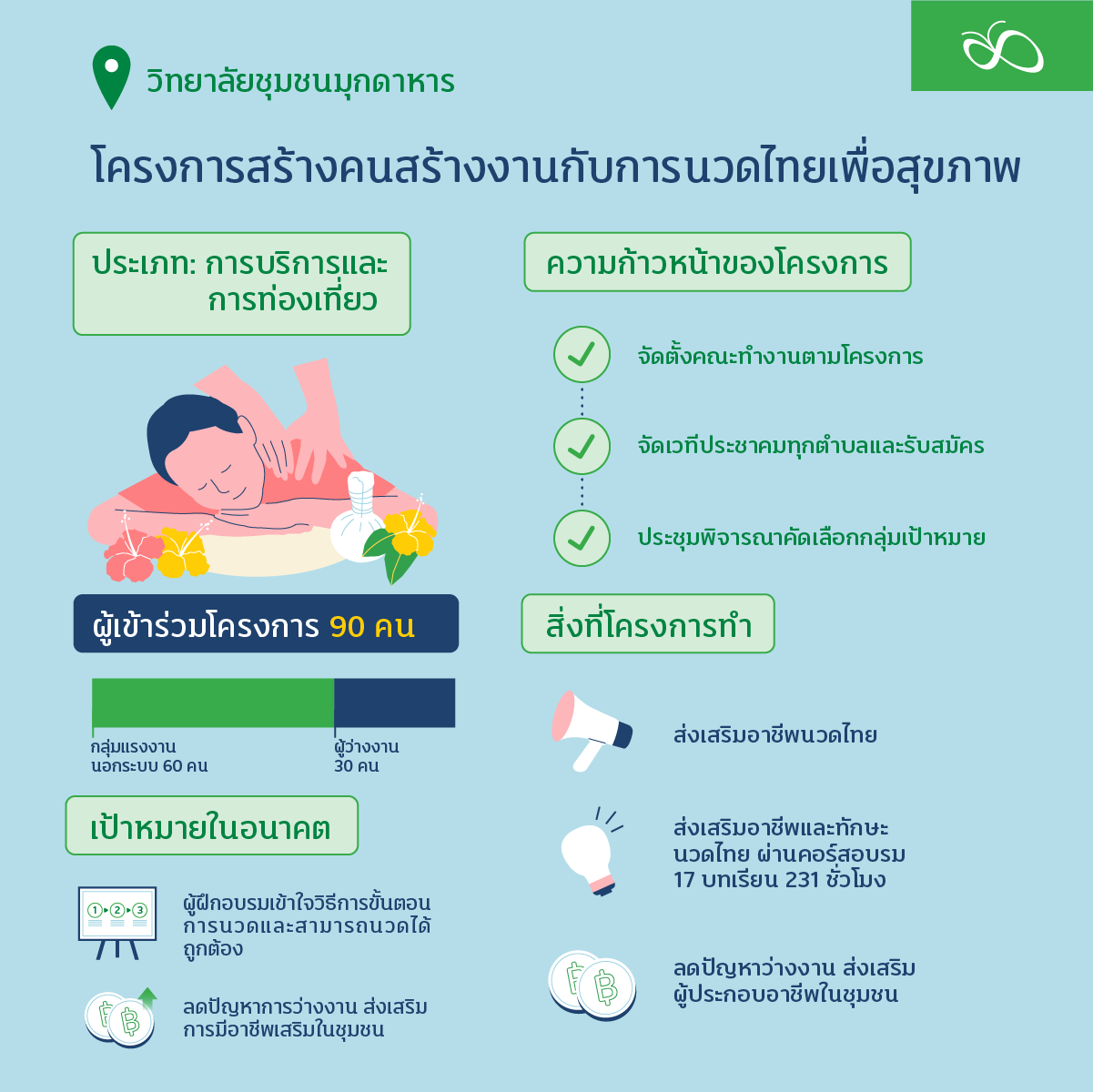 วิทยาลัยชุมชนมุกดาหาร

โครงการสร้างคนสร้างงานกับการนวดไทยเพื่อสุขภาพ

ประเภท: การบริการและการท่องเที่ยว

ผู้เข้าร่วมโครงการ 90 คน

กลุ่มแรงงานนอกระบบ 60 คน

ผู้ว่างงาน 30 คน

เป้าหมายในอนาคต

1 2 3

ผู้ฝึกอบรมเข้าใจวิธีการขั้นตอนการนวดและสามารถนวดได้ถูกต้อง

ลดปัญหาการว่างงาน ส่งเสริมการมีอาชีพเสริมในชุมชน

ความก้าวหน้าของโครงการ

จัดตั้งคณะทำงานตามโครงการ

จัดเวทีประชาคมทุกตำบลและรับสมัคร

ประชุมพิจารณาคัดเลือกกลุ่มเป้าหมาย

สิ่งที่โครงการทำ

ส่งเสริมอาชีพนวดไทย

ส่งเสริมอาชีพและทักษะนวดไทย ผ่านคอร์สอบรม 17 บทเรียน 231 ชั่วโมง

ลดปัญหาว่างงาน ส่งเสริมผู้ประกอบอาชีพในชุมชน