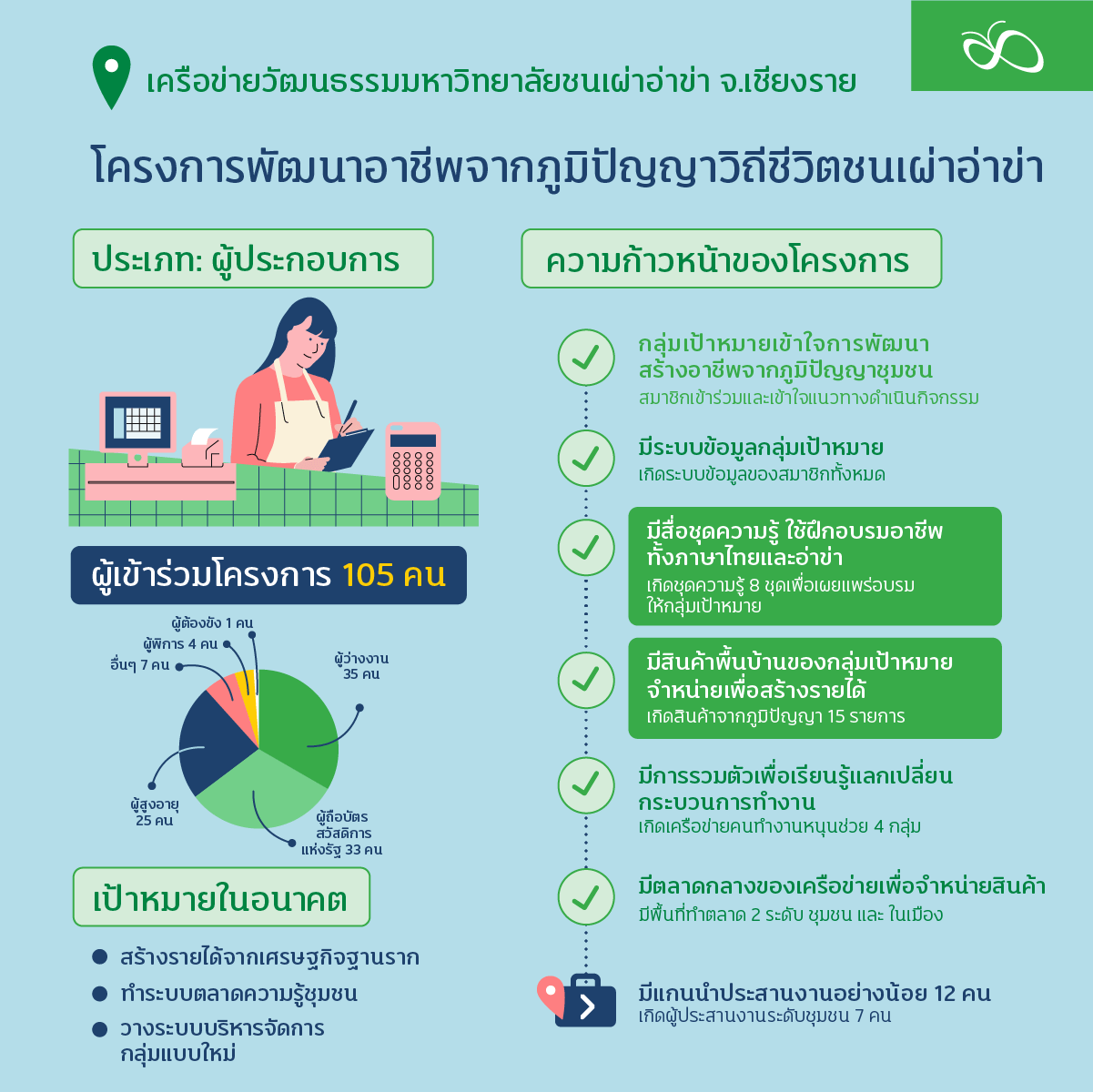 เครือข่ายวัฒนธรรมมหาวิทยาลัยชนเผ่าอ่าข่า จ.เชียงราย

โครงการพัฒนาอาชีพจากภูมิปัญญาวิถีชีวิตชนเผ่าอ่าข่า

ประเภท: ผู้ประกอบการ

ผู้เข้าร่วมโครงการ 105 คน

ผู้ต้องขัง 1 คน
ผู้พิการ 4 คน
อื่นๆ 7 คน
ผู้ว่างงาน 35 คน
ผู้สูงอายุ 25 คน
ผู้ถือบัตรสวัสดิการแห่งรัฐ 33 คน

เป้าหมายในอนาคต

สร้างรายได้จากเศรษฐกิจฐานราก
ทำระบบตลาดความรู้ชุมชน
วางระบบบริหารจัดการกลุ่มแบบใหม่

ความก้าวหน้าของโครงการ

กลุ่มเป้าหมายเข้าใจการพัฒนาสร้างอาชีพจากภูมิปัญญาชุมชน
สมาชิกเข้าร่วมและเข้าใจแนวทางดำเนินกิจกรรม

มีระบบข้อมูลกลุ่มเป้าหมาย
เกิดระบบข้อมูลของสมาชิกทั้งหมด

มีสื่อชุดความรู้ ใช้ฝึกอบรมอาชีพทั้งภาษาไทยและอ่าข่า
เกิดชุดความรู้ 8 ชุดเพื่อเผยแพร่อบรมให้กลุ่มเป้าหมาย

มีสินค้าพื้นบ้านของกลุ่มเป้าหมายจำหน่ายเพื่อสร้างรายได้
เกิดสินค้าจากภูมิปัญญา 15 รายการ

มีการรวมตัวเพื่อเรียนรู้แลกเปลี่ยนกระบวนการทำงาน
เกิดเครือข่ายคนทำงานหนุนช่วย 4 กลุ่ม

มีตลาดกลางของเครือข่ายเพื่อจำหน่ายสินค้า
มีพื้นที่ทำตลาด 2 ระดับ ชุมชน และ ในเมือง

มีแกนนำประสานงานอย่างน้อย 12 คน
เกิดผู้ประสานงานระดับชุมชน 7 คน