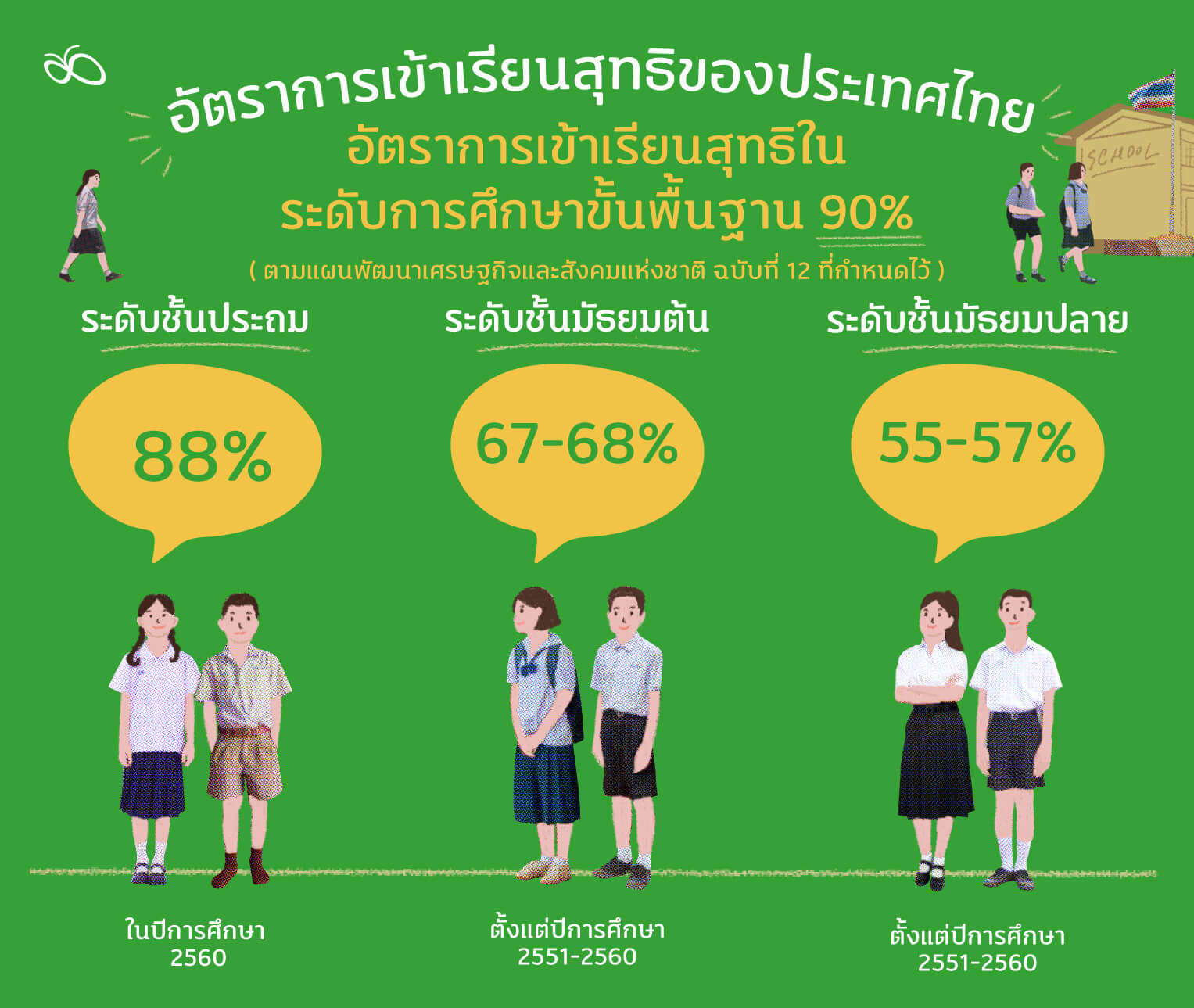 อัตราการเข้าเรียนสุทธิของประเทศไทย

อัตราการเข้าเรียนสุทธิใน ระดับการศึกษาขั้นพื้นฐาน 90%

( ตามแผนพัฒนาเศรษฐกิจและสังคมแห่งชาติ ฉบับที่ 12 ที่กำหนดไว้ )

SCHOOL

ระดับชั้นประถม

88%

ในปีการศึกษา 2560

ระดับชั้นมัธยมต้น

67-68%

ตั้งแต่ปีการศึกษา 2551-2560

ระดับชั้นมัธยมปลาย

55-57%

ตั้งแต่ปีการศึกษา 2551-2560