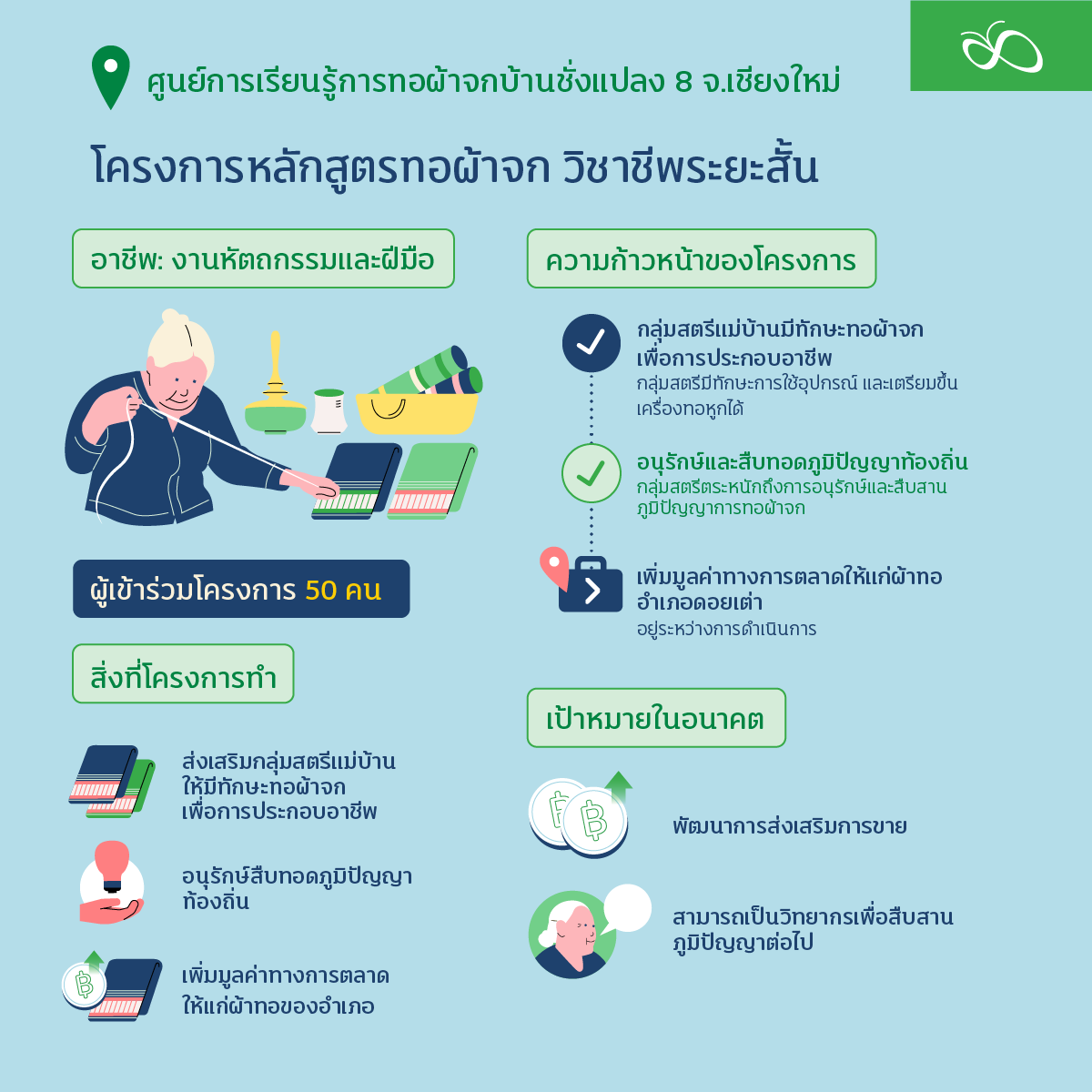 ศูนย์การเรียนรู้การทอผ้าจกบ้านชั่งแปลง 8 จ.เชียงใหม่

โครงการหลักสูตรทอผ้าจก วิชาชีพระยะสั้น

อาชีพ: งานหัตถกรรมและฝีมือ

ผู้เข้าร่วมโครงการ 50 คน

สิ่งที่โครงการทำ

ส่งเสริมกลุ่มสตรีแม่บ้านให้มีทักษะทอผ้าจกเพื่อการประกอบอาชีพ

อนุรักษ์สืบทอดภูมิปัญญาท้องถิ่น

เพิ่มมูลค่าทางการตลาดให้แก่ผ้าทอของอำเภอ

ความก้าวหน้าของโครงการ

กลุ่มสตรีแม่บ้านมีทักษะทอผ้าจกเพื่อการประกอบอาชีพ
กลุ่มสตรีมีทักษะการใช้อุปกรณ์ และเตรียมขึ้นเครื่องทอหูกได้

อนุรักษ์และสืบทอดภูมิปัญญาท้องถิ่น
กลุ่มสตรีตระหนักถึงการอนุรักษ์และสืบสานภูมิปัญญาการทอผ้าจก

เพิ่มมูลค่าทางการตลาดให้แก่ผ้าทออำเภอดอยเต่า
อยู่ระหว่างการดำเนินการ

เป้าหมายในอนาคต

พัฒนาการส่งเสริมการขาย

สามารถเป็นวิทยากรเพื่อสืบสานภูมิปัญญาต่อไป