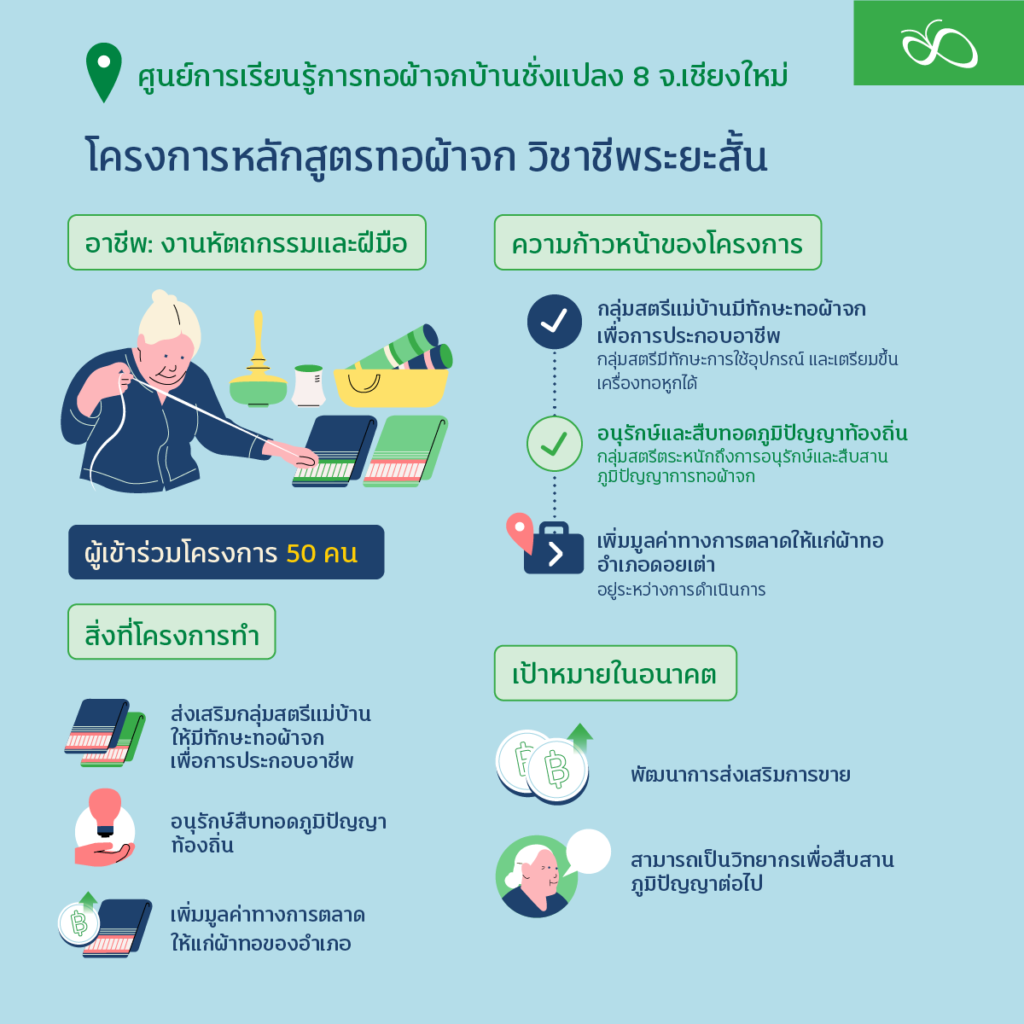 ศูนย์การเรียนรู้การทอผ้าจกบ้านชั่งแปลง 8 จ.เชียงใหม่

โครงการหลักสูตรทอผ้าจก วิชาชีพระยะสั้น

อาชีพ: งานหัตถกรรมและฝีมือ

ผู้เข้าร่วมโครงการ 50 คน

สิ่งที่โครงการทำ

ส่งเสริมกลุ่มสตรีแม่บ้านให้มีทักษะทอผ้าจกเพื่อการประกอบอาชีพ

อนุรักษ์สืบทอดภูมิปัญญาท้องถิ่น

เพิ่มมูลค่าทางการตลาดให้แก่ผ้าทอของอำเภอ

ความก้าวหน้าของโครงการ

กลุ่มสตรีแม่บ้านมีทักษะทอผ้าจกเพื่อการประกอบอาชีพ
กลุ่มสตรีมีทักษะการใช้อุปกรณ์ และเตรียมขึ้นเครื่องทอหูกได้

อนุรักษ์และสืบทอดภูมิปัญญาท้องถิ่น
กลุ่มสตรีตระหนักถึงการอนุรักษ์และสืบสานภูมิปัญญาการทอผ้าจก

เพิ่มมูลค่าทางการตลาดให้แก่ผ้าทออำเภอดอยเต่า
อยู่ระหว่างการดำเนินการ

เป้าหมายในอนาคต

พัฒนาการส่งเสริมการขาย

สามารถเป็นวิทยากรเพื่อสืบสานภูมิปัญญาต่อไป